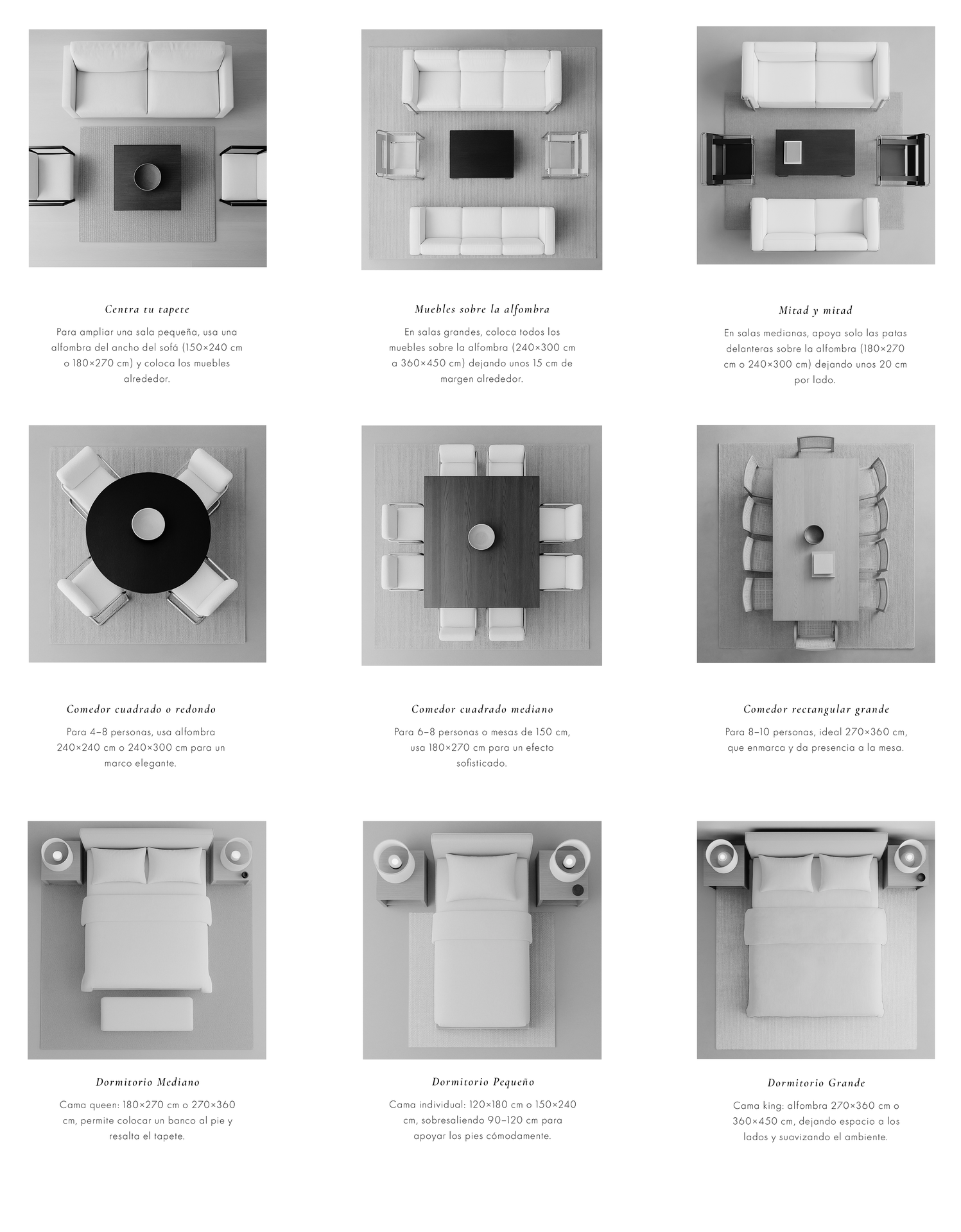 Centra tu tapete

Para ampliar una sala pequeña, usa una alfombra del ancho del sofá (150×240 cm o 180×270 cm) y coloca los muebles alrededor.

Muebles sobre la alfombra

En salas grandes, coloca todos los muebles sobre la alfombra (240×300 cm a 360×450 cm) dejando unos 15 cm de margen alrededor.

Mitad y mitad

En salas medianas, apoya solo las patas delanteras sobre la alfombra (180×270 cm o 240×300 cm) dejando unos 20 cm por lado.

Comedor cuadrado o redondo

Para 4–8 personas, usa alfombra 240×240 cm o 240×300 cm para un marco elegante.

Comedor cuadrado mediano

Para 6–8 personas o mesas de 150 cm, usa 180×270 cm para un efecto sofisticado.

Comedor rectangular grande

Para 8–10 personas, ideal 270×360 cm, que enmarca y da presencia a la mesa.

Dormitorio Mediano

Cama queen: 180×270 cm o 270×360 cm, permite colocar un banco al pie y resalta el tapete.

Dormitorio Pequeño

Cama individual: 120×180 cm o 150×240 cm, sobresaliendo 90–120 cm para apoyar los pies cómodamente.

Dormitorio Grande

Cama king: alfombra 270×360 cm o 360×450 cm, dejando espacio a los lados y suavizando el ambiente.